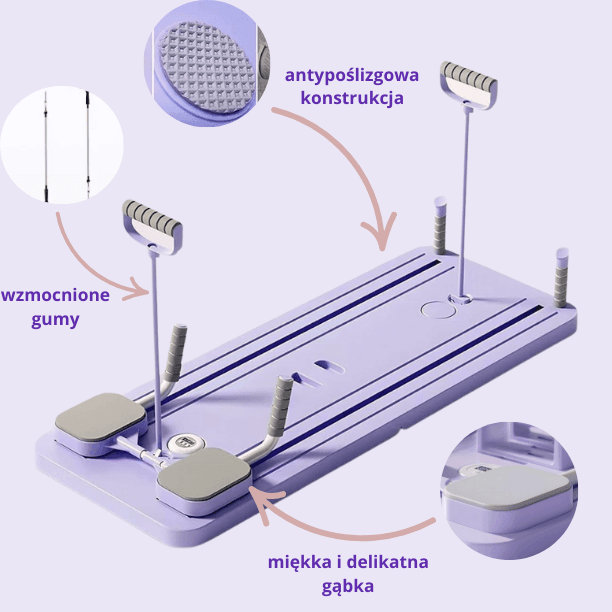 antypoślizgowa konstrukcja

wzmocnione gumy

miękka i delikatna gąbka